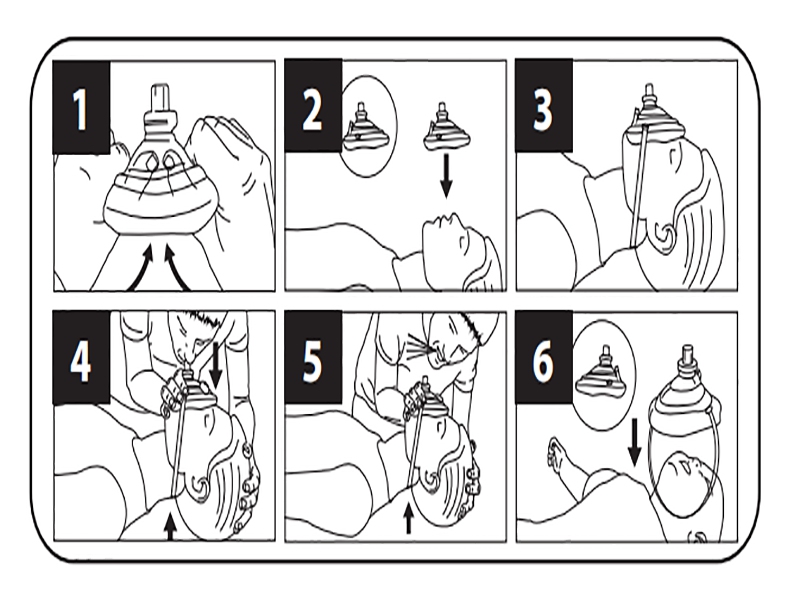 1

2

3

4

5

6